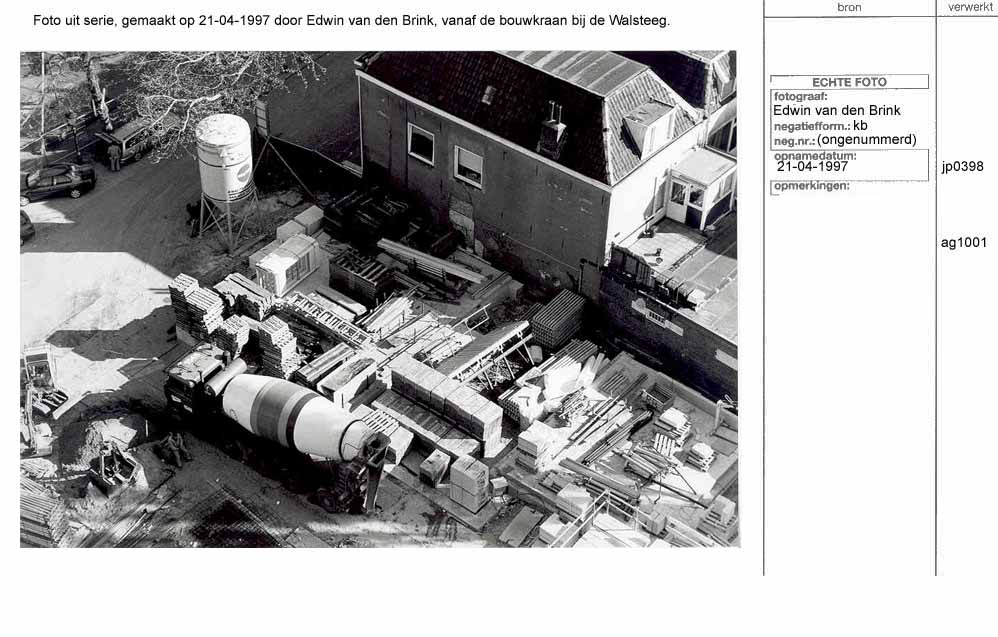 Foto uit serie, gemaakt op 21-04-1997 door Edwin van den Brink, vanaf de bouwkraan bij de Walsteeg.

bron

verwerkt

ECHTE FOTO
fotograaf:
Edwin van den Brink
negatiefform.: kb
neg.nr.: (ongenummerd)
opnamedatum:
21-04-1997
opmerkingen:

jp0398

ag1001